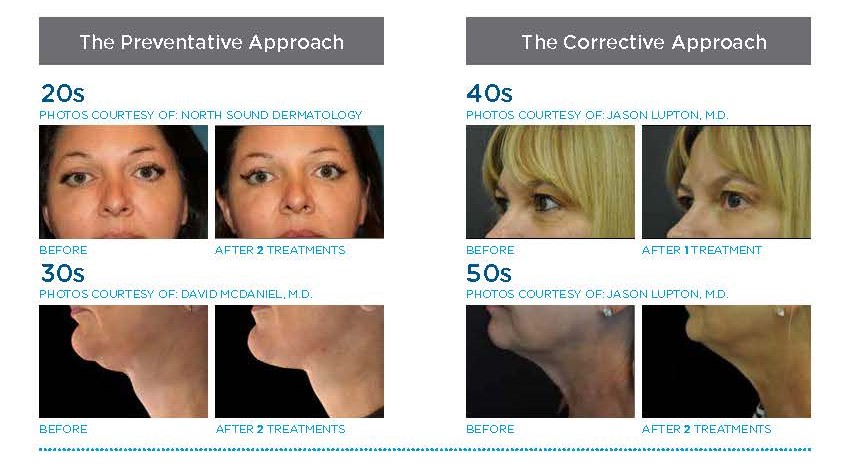 The Preventative Approach

20s
PHOTOS COURTESY OF: NORTH SOUND DERMATOLOGY

BEFORE

AFTER 2 TREATMENTS

30s
PHOTOS COURTESY OF: DAVID MCDANIEL, M.D.

BEFORE

AFTER 2 TREATMENTS

The Corrective Approach

40s
PHOTOS COURTESY OF: JASON LUPTON, M.D.

BEFORE

AFTER 1 TREATMENT

50s
PHOTOS COURTESY OF: JASON LUPTON, M.D.

BEFORE

AFTER 2 TREATMENTS